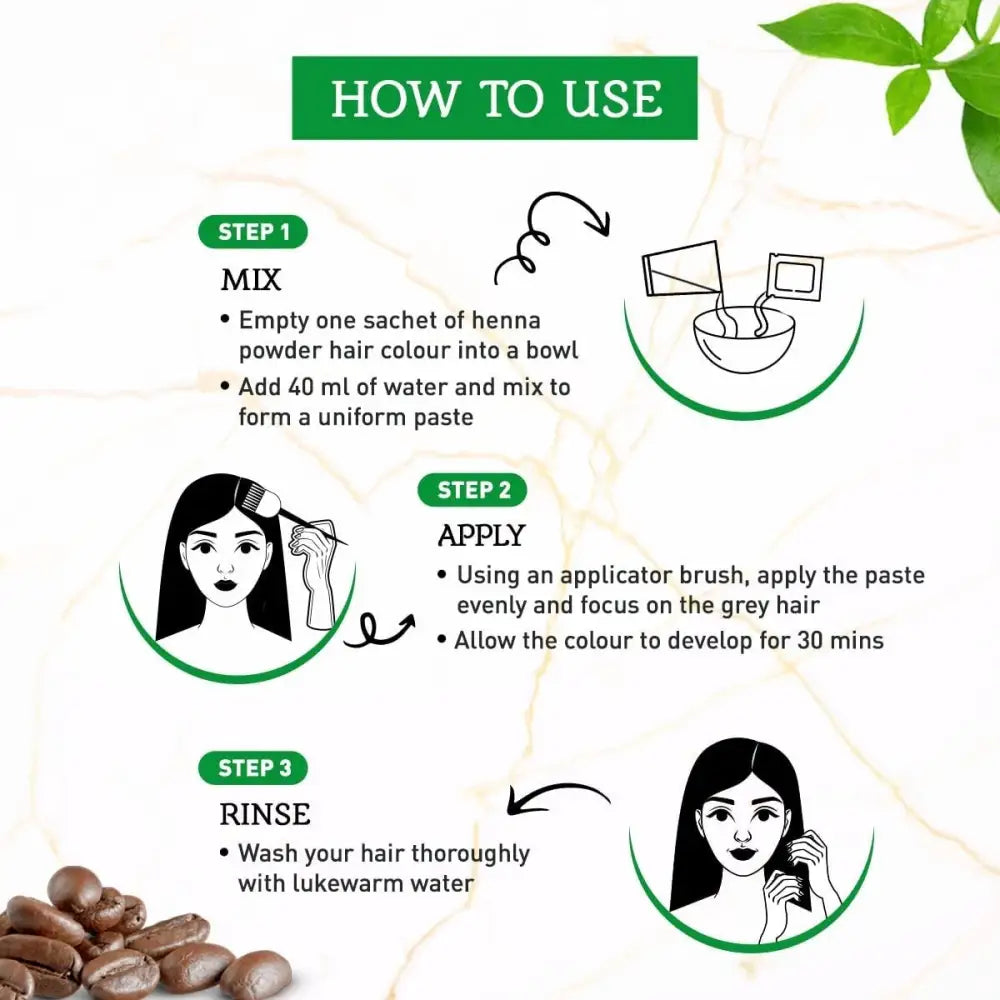 HOW TO USE

STEP 1

MIX

• Empty one sachet of henna powder hair colour into a bowl

• Add 40 ml of water and mix to form a uniform paste

STEP 2

APPLY

• Using an applicator brush, apply the paste evenly and focus on the grey hair

• Allow the colour to develop for 30 mins

STEP 3

RINSE

• Wash your hair thoroughly with lukewarm water